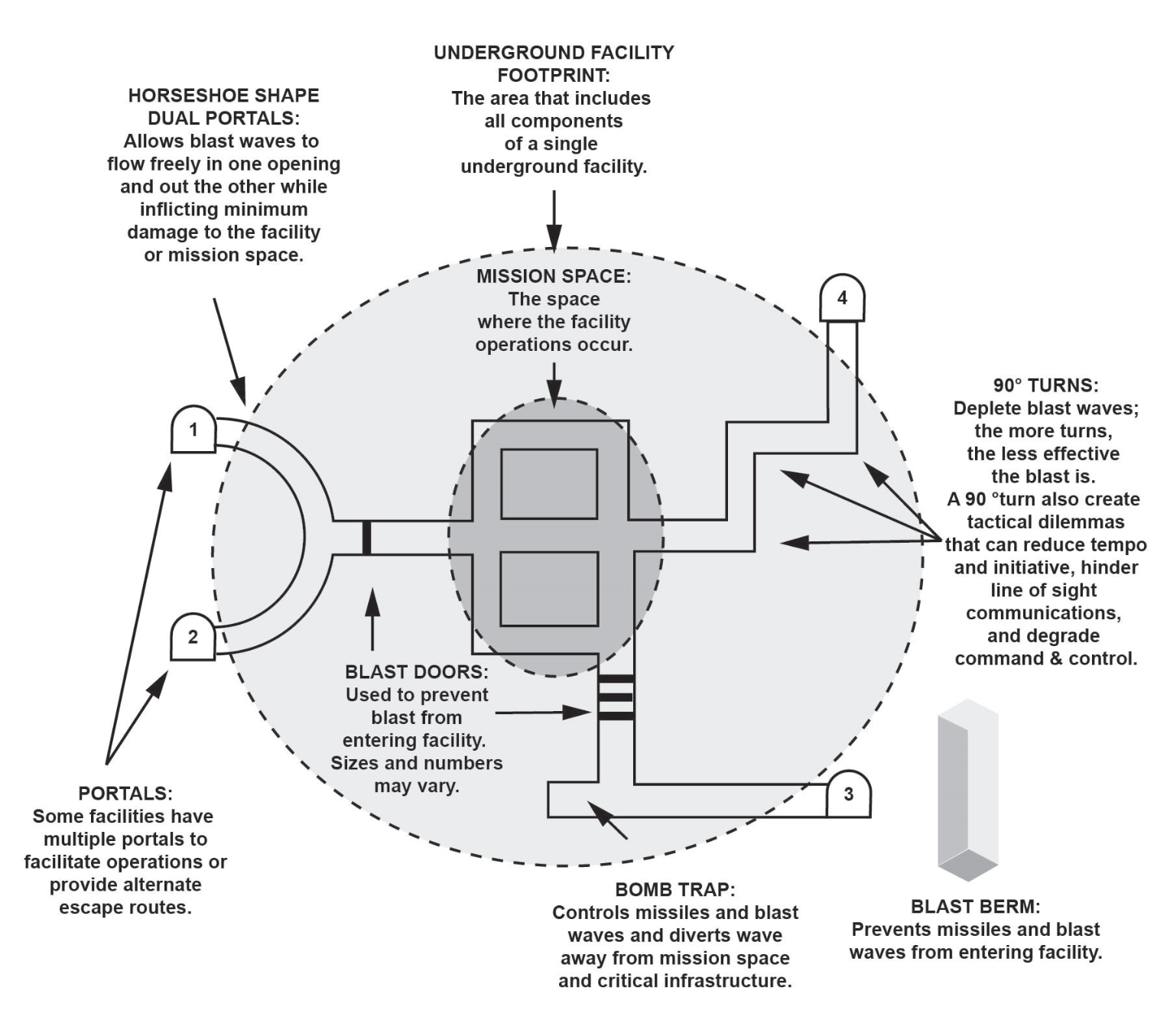 UNDERGROUND FACILITY FOOTPRINT:
The area that includes all components of a single underground facility.

HORSESHOE SHAPE DUAL PORTALS:
Allows blast waves to flow freely in one opening and out the other while inflicting minimum damage to the facility or mission space.

MISSION SPACE:
The space where the facility operations occur.

4

1

2

90° TURNS:
Deplete blast waves; the more turns, the less effective the blast is.
A 90 °turn also create tactical dilemmas that can reduce tempo and initiative, hinder line of sight communications, and degrade command & control.

BLAST DOORS:
Used to prevent blast from entering facility. Sizes and numbers may vary.

3

PORTALS:
Some facilities have multiple portals to facilitate operations or provide alternate escape routes.

BOMB TRAP:
Controls missiles and blast waves and diverts wave away from mission space and critical infrastructure.

BLAST BERM:
Prevents missiles and blast waves from entering facility.