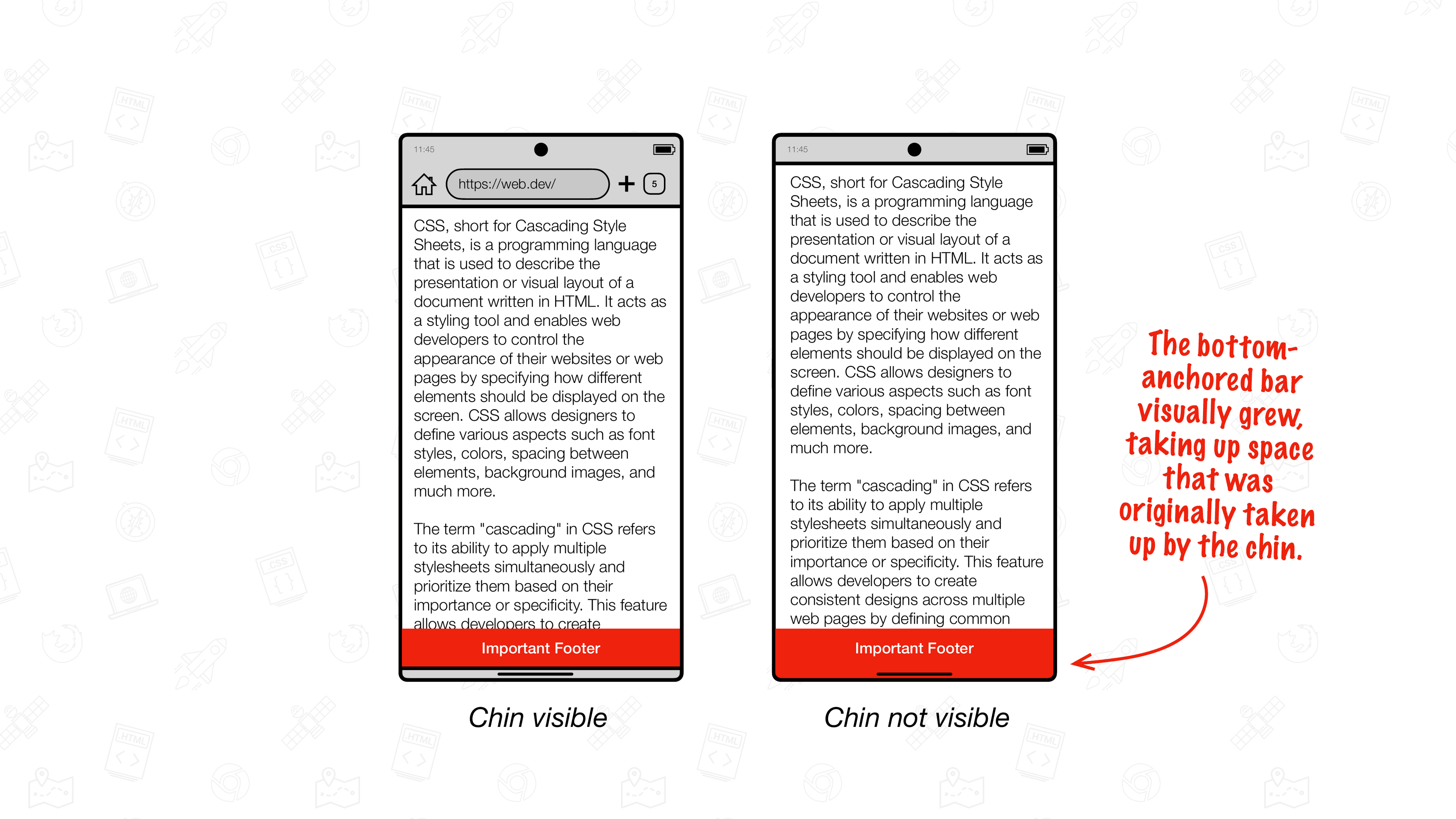 11:45

https://web.dev/

5

CSS, short for Cascading Style Sheets, is a programming language that is used to describe the presentation or visual layout of a document written in HTML. It acts as a styling tool and enables web developers to control the appearance of their websites or web pages by specifying how different elements should be displayed on the screen. CSS allows designers to define various aspects such as font styles, colors, spacing between elements, background images, and much more.

The term "cascading" in CSS refers to its ability to apply multiple stylesheets simultaneously and prioritize them based on their importance or specificity. This feature allows developers to create

Important Footer

Chin visible

11:45

CSS, short for Cascading Style Sheets, is a programming language that is used to describe the presentation or visual layout of a document written in HTML. It acts as a styling tool and enables web developers to control the appearance of their websites or web pages by specifying how different elements should be displayed on the screen. CSS allows designers to define various aspects such as font styles, colors, spacing between elements, background images, and much more.

The term "cascading" in CSS refers to its ability to apply multiple stylesheets simultaneously and prioritize them based on their importance or specificity. This feature allows developers to create consistent designs across multiple web pages by defining common

Important Footer

Chin not visible

The bottom-anchored bar visually grew, taking up space that was originally taken up by the chin.