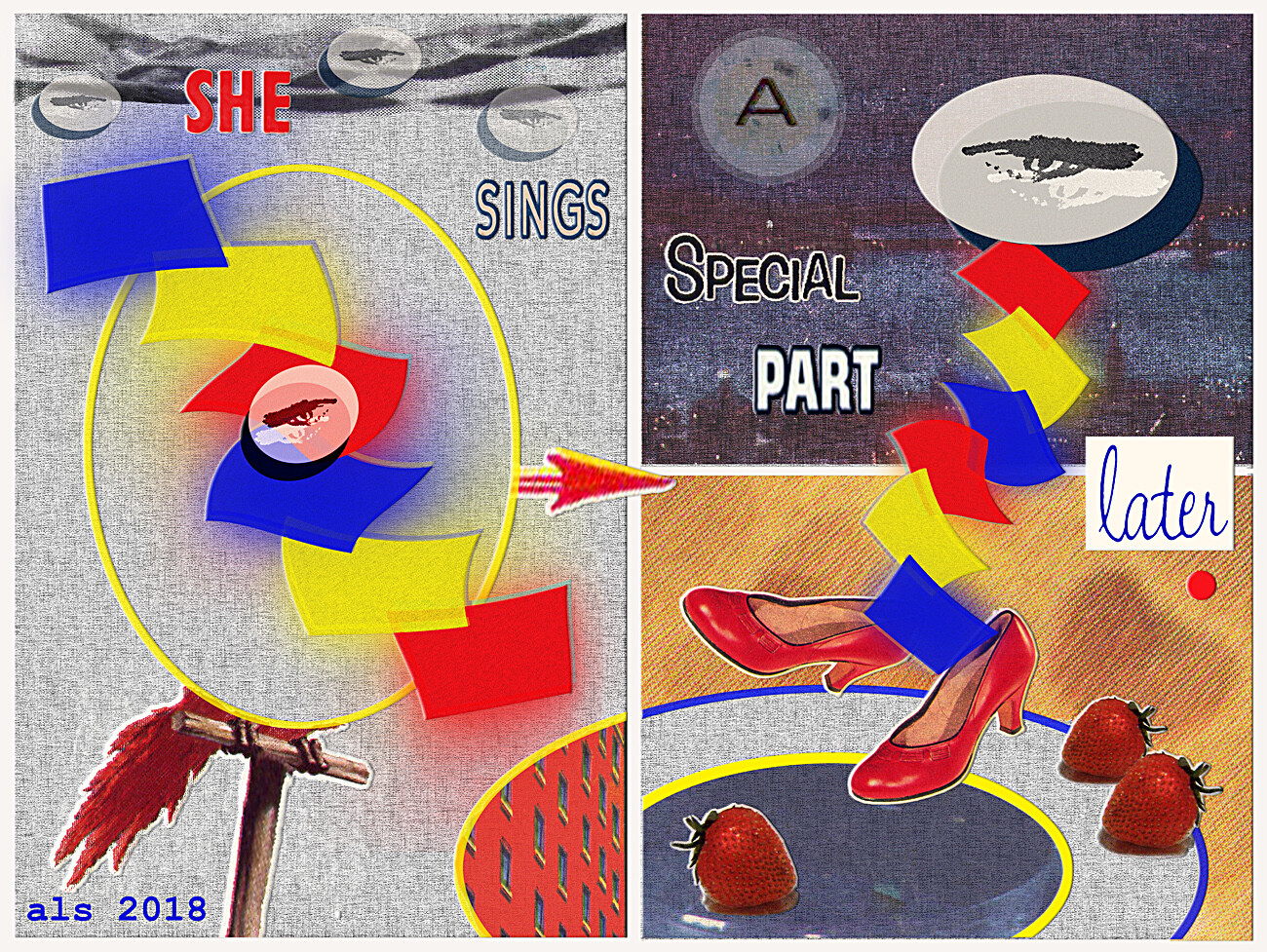 SHE

SINGS

als 2018

A

SPECIAL

PART

later