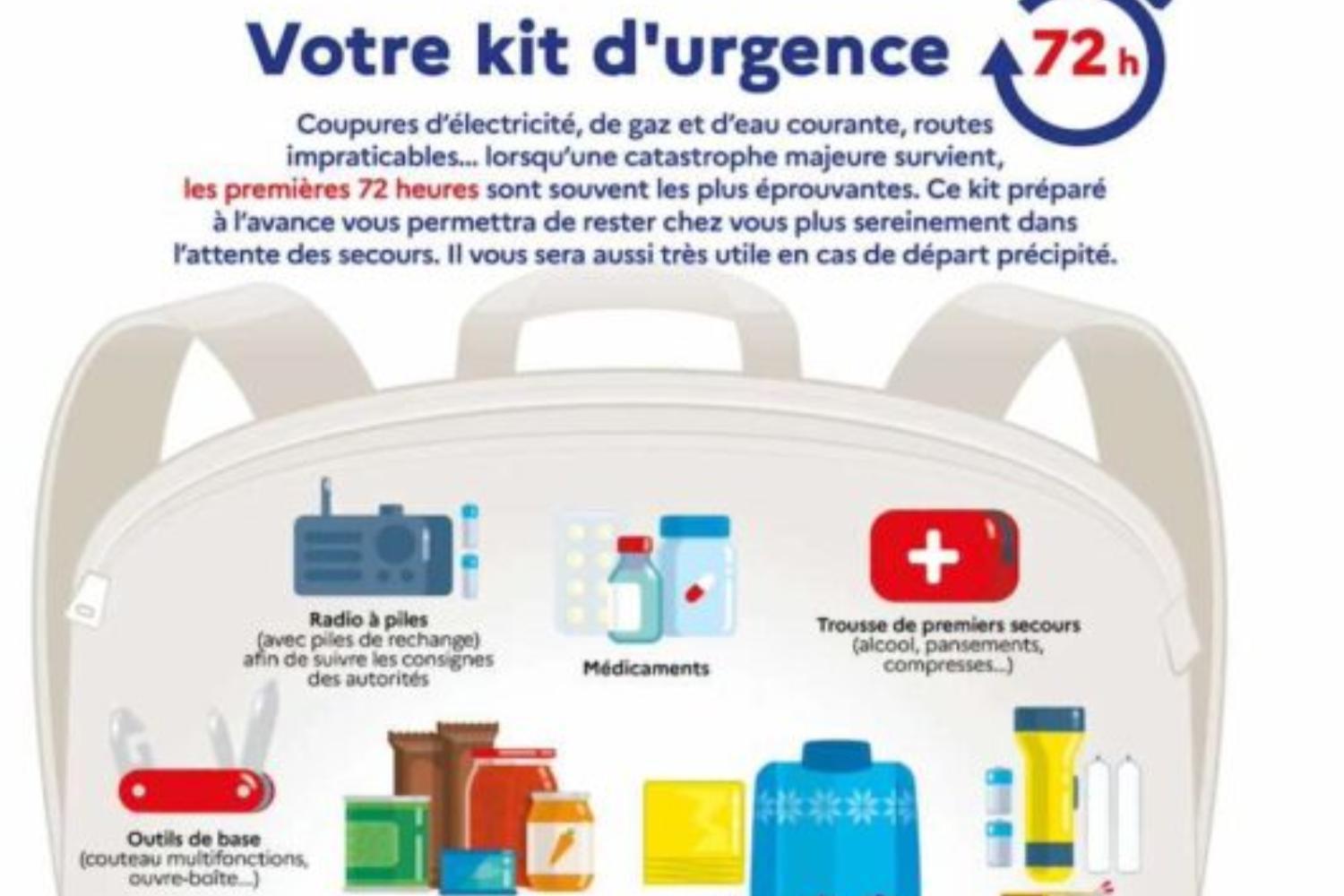 Votre kit d'urgence

72 h

Coupures d'électricité, de gaz et d'eau courante, routes impraticables... lorsqu'une catastrophe majeure survient, les premières 72 heures sont souvent les plus éprouvantes. Ce kit préparé à l'avance vous permettra de rester chez vous plus sereinement dans l'attente des secours. Il vous sera aussi très utile en cas de départ précipité.

Radio à piles (avec piles de rechange) afin de suivre les consignes des autorités

Médicaments

Trousse de premiers secours (alcool, pansements, compresses...)

Outils de base (couteau multifonctions, ouvre-boîte...)