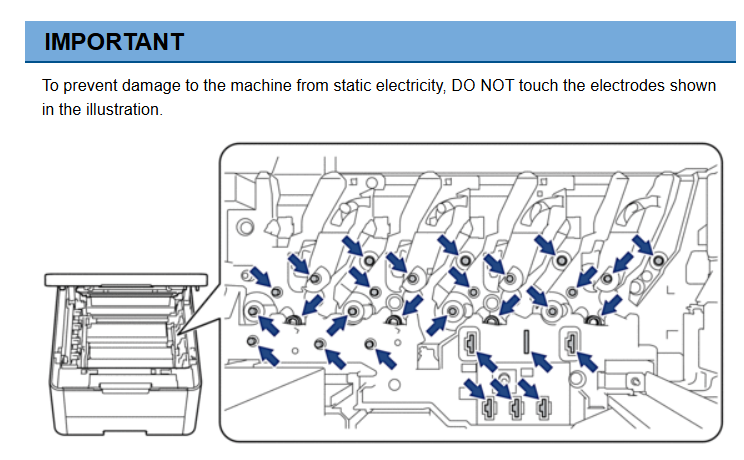 IMPORTANT

To prevent damage to the machine from static electricity, DO NOT touch the electrodes shown in the illustration.