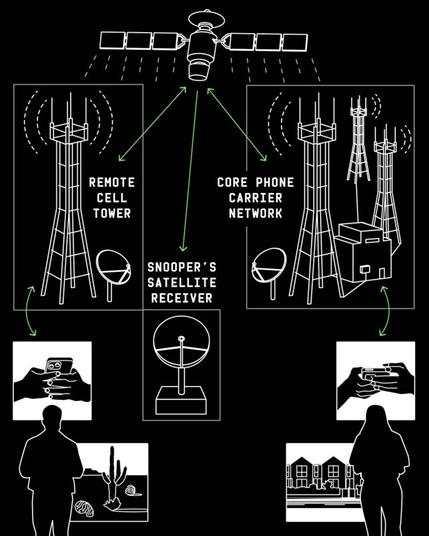 REMOTE CELL TOWER

CORE PHONE CARRIER NETWORK

SNOOPER'S SATELLITE RECEIVER